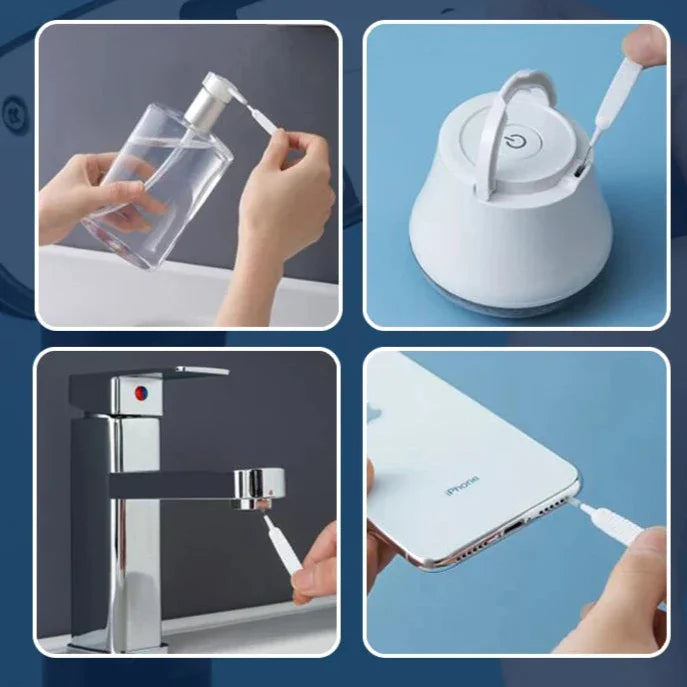 iPhone